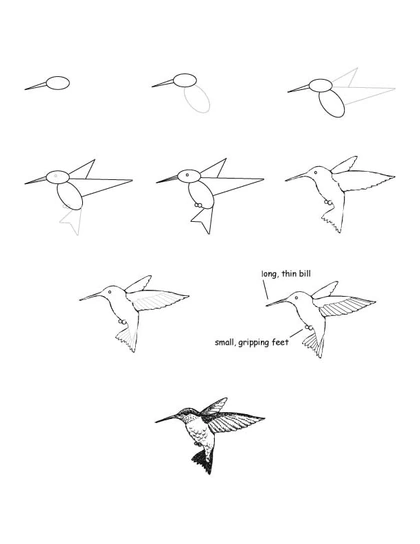 long, thin bill

small, gripping feet