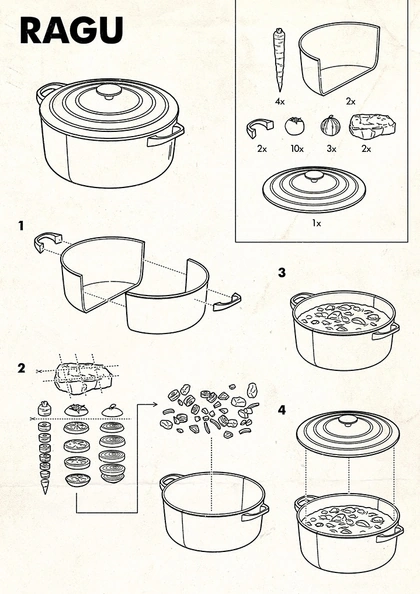 RAGU

4x
2x
2x
10x
3x
2x
1x

1

3

2

4