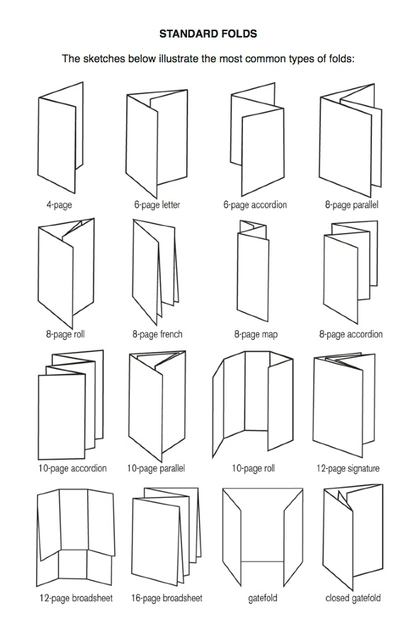 STANDARD FOLDS

The sketches below illustrate the most common types of folds:

4-page
6-page letter
6-page accordion
8-page parallel

8-page roll
8-page french
8-page map
8-page accordion

10-page accordion
10-page parallel
10-page roll
12-page signature

12-page broadsheet
16-page broadsheet
gatefold
closed gatefold