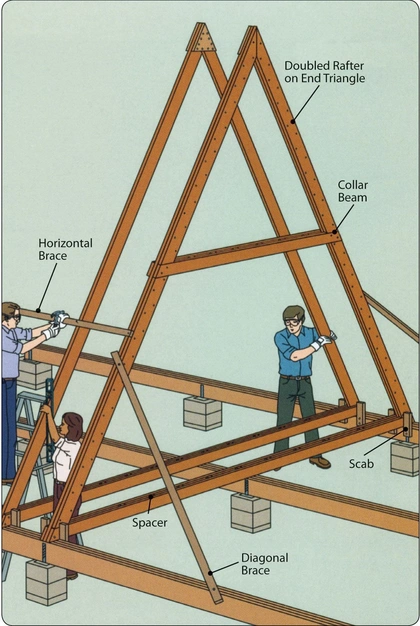 Doubled Rafter on End Triangle

Collar Beam

Horizontal Brace

Scab

Spacer

Diagonal Brace