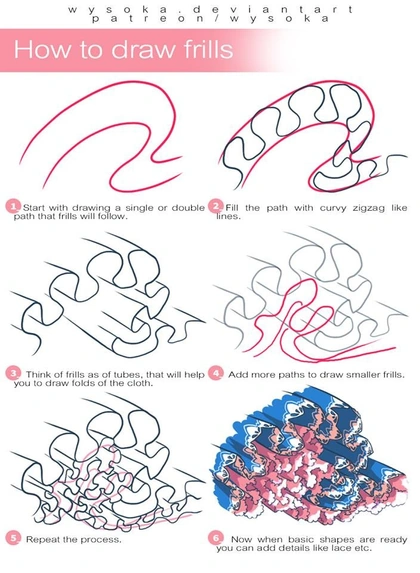 wysoka.deviantart
patreon/wysoka

How to draw frills

1 Start with drawing a single or double path that frills will follow.

2 Fill the path with curvy zigzag like lines.

3 Think of frills as of tubes, that will help you to draw folds of the cloth.

4 Add more paths to draw smaller frills.

5 Repeat the process.

6 Now when basic shapes are ready you can add details like lace etc.