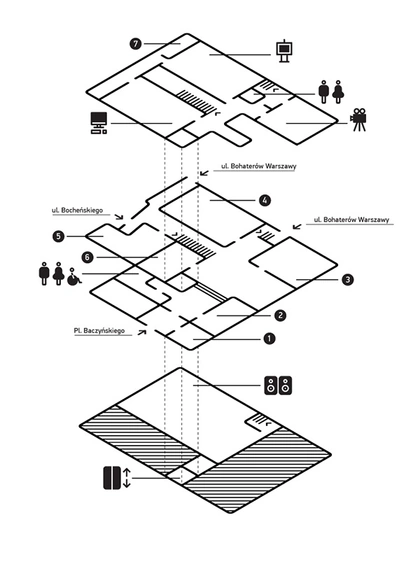 7

ul. Bohaterów Warszawy

4

ul. Bocheńskiego

ul. Bohaterów Warszawy

5

6

3

2

Pl. Baczyńskiego

1