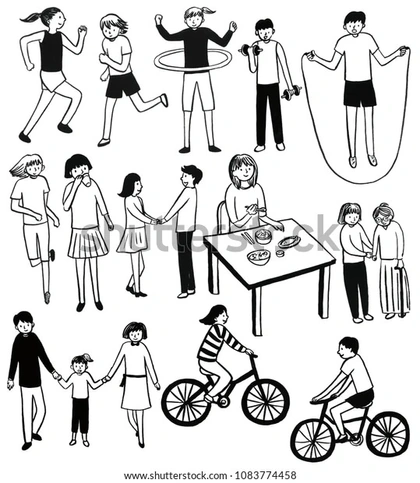 shutterstock

www.shutterstock.com · 1083774458