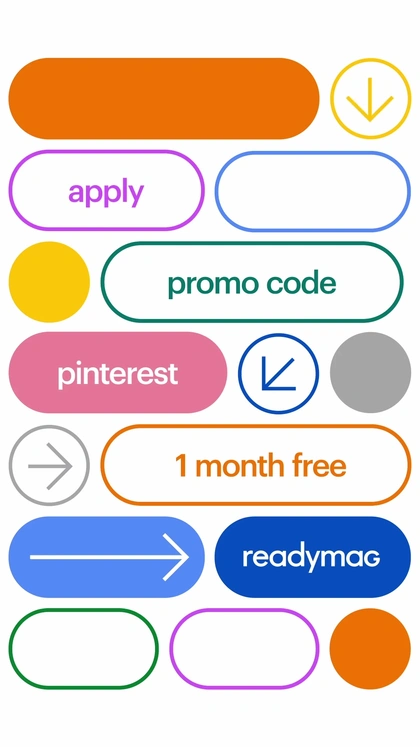 apply

promo code

pinterest

1 month free

readymag