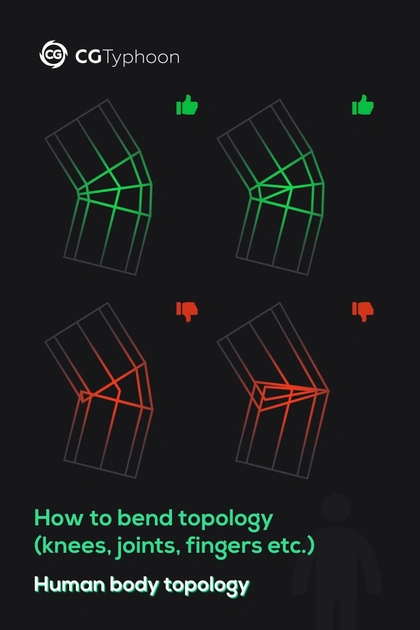 CG CGTyphoon

How to bend topology (knees, joints, fingers etc.)

Human body topology