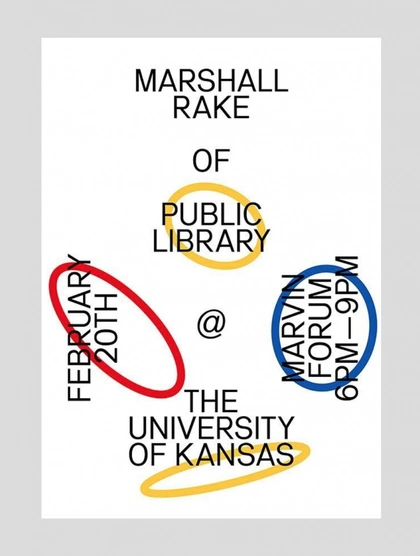 MARSHALL
RAKE

OF

PUBLIC
LIBRARY

FEBRUARY
20TH

@

MARVIN
FORUM
6PM—9PM

THE
UNIVERSITY
OF KANSAS