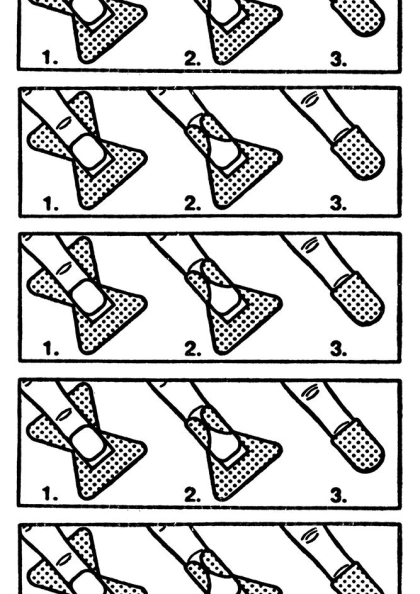 1. 2. 3.

1. 2. 3.

1. 2. 3.

1. 2. 3.