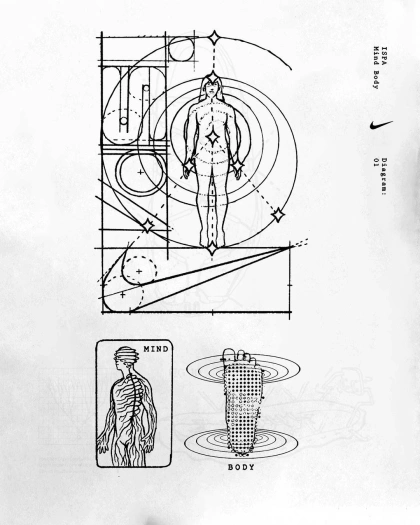 ISPA
Mind Body

Diagram:
01

MIND

BODY