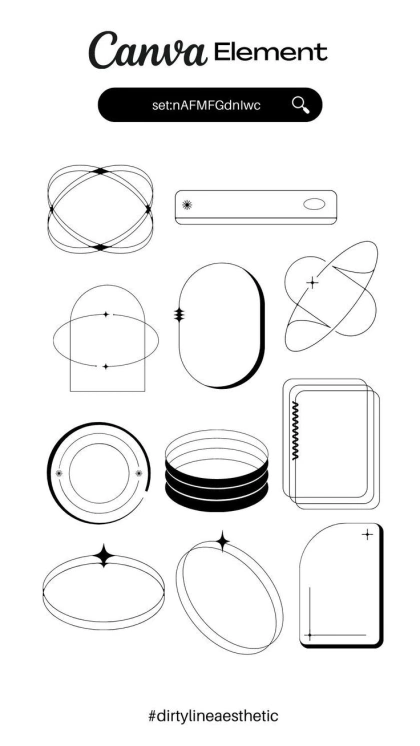 Canva Element

set:nAFMFGdnIwc

#dirtylineaesthetic