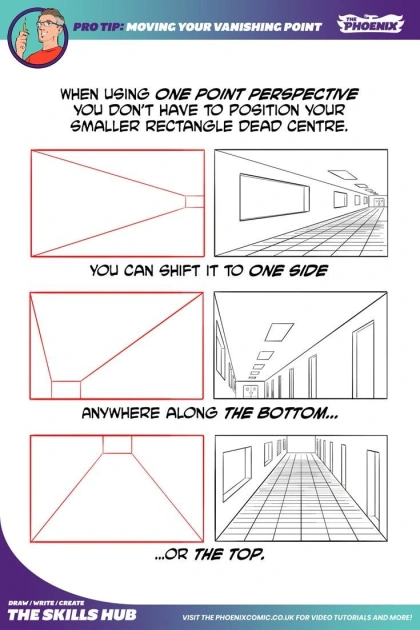 PRO TIP: MOVING YOUR VANISHING POINT

THE PHOENIX

WHEN USING ONE POINT PERSPECTIVE YOU DON'T HAVE TO POSITION YOUR SMALLER RECTANGLE DEAD CENTRE.

YOU CAN SHIFT IT TO ONE SIDE

ANYWHERE ALONG THE BOTTOM...

...OR THE TOP.

DRAW / WRITE / CREATE
THE SKILLS HUB

VISIT THE PHOENIXCOMIC.CO.UK FOR VIDEO TUTORIALS AND MORE!