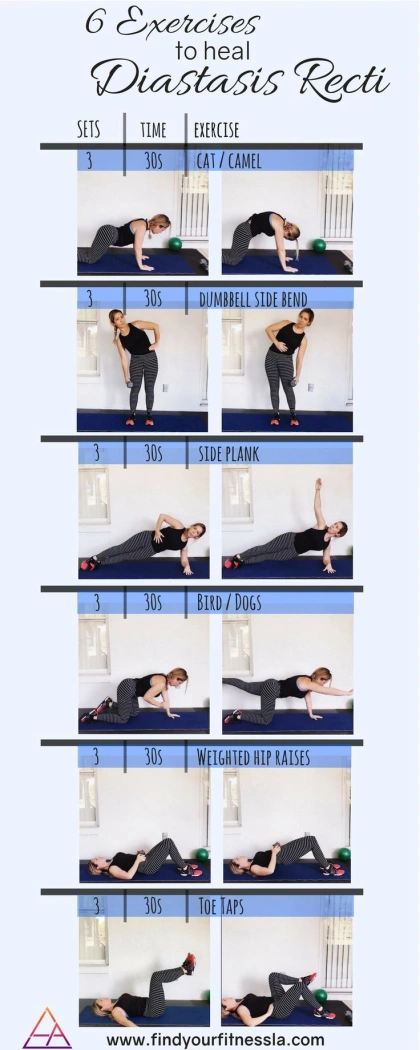 6 Exercises to heal Diastasis Recti

| SETS | TIME | EXERCISE |
|---|---|---|
| 3 | 30s | CAT / CAMEL |
| 3 | 30s | DUMBBELL SIDE BEND |
| 3 | 30s | SIDE PLANK |
| 3 | 30s | BIRD / DOGS |
| 3 | 30s | WEIGHTED HIP RAISES |
| 3 | 30s | TOE TAPS |

www.findyourfitnessla.com