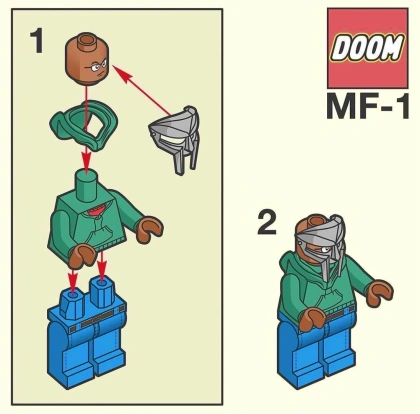 1

DOOM

MF-1

2