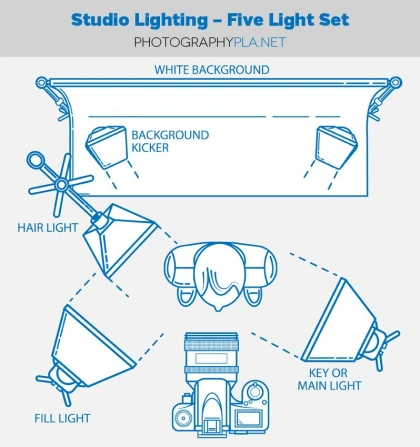 Studio Lighting – Five Light Set
PHOTOGRAPHYPLA.NET

WHITE BACKGROUND

BACKGROUND KICKER

HAIR LIGHT

KEY OR MAIN LIGHT

FILL LIGHT