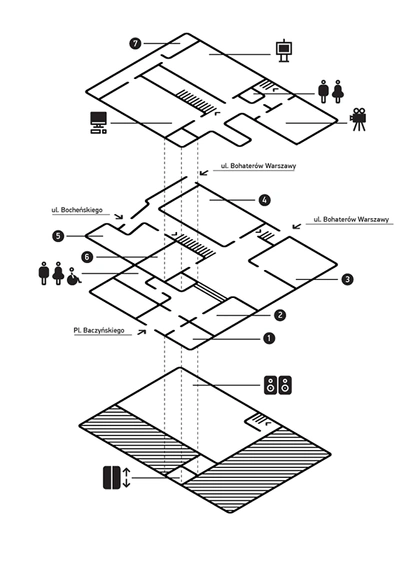 7

ul. Bohaterów Warszawy

4

ul. Bocheńskiego

ul. Bohaterów Warszawy

5

6

3

2

Pl. Baczyńskiego

1