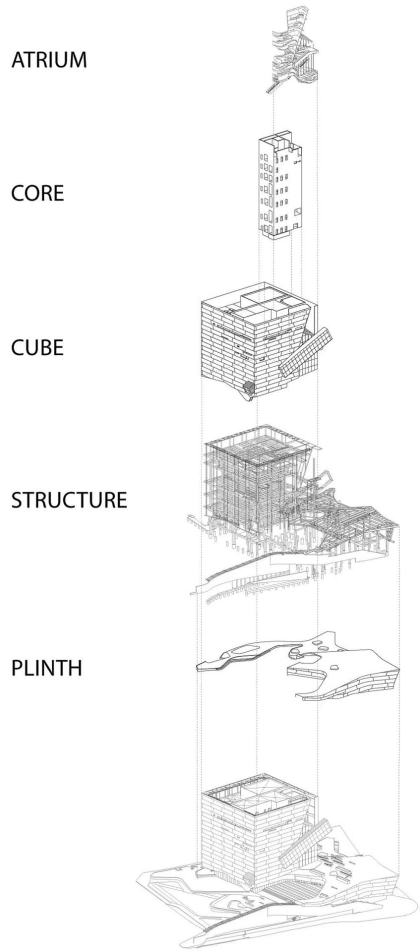 ATRIUM

CORE

CUBE

STRUCTURE

PLINTH