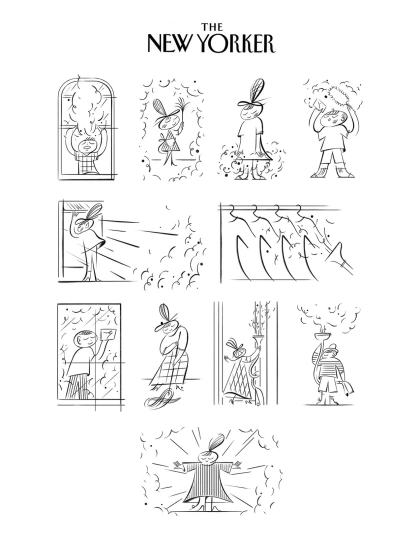 THE
NEW YORKER