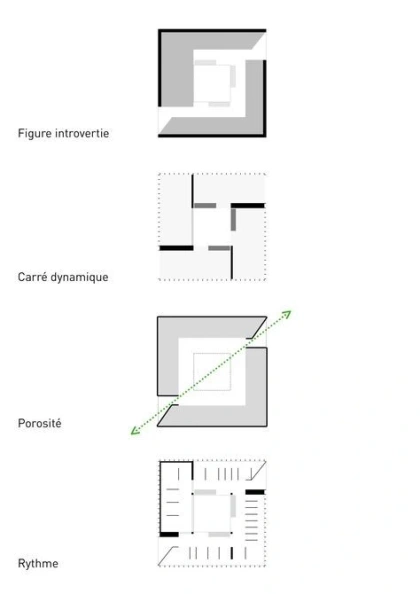 Figure introvertie

Carré dynamique

Porosité

Rythme