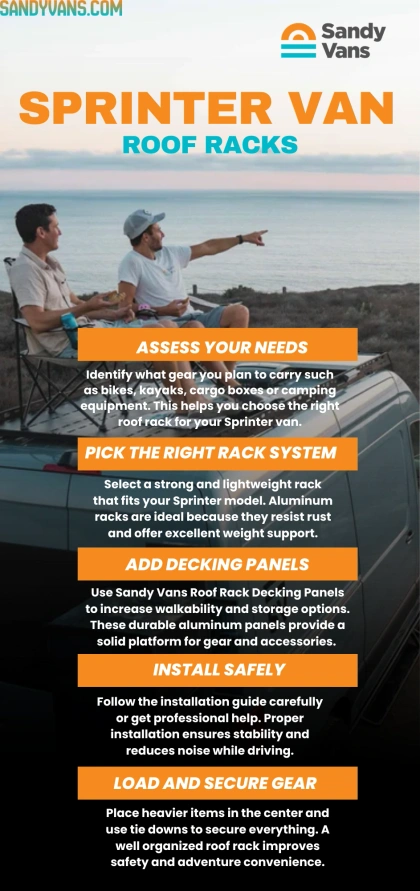 SANDYVANS.COM

Sandy Vans

SPRINTER VAN
ROOF RACKS

ASSESS YOUR NEEDS

Identify what gear you plan to carry such as bikes, kayaks, cargo boxes or camping equipment. This helps you choose the right roof rack for your Sprinter van.

PICK THE RIGHT RACK SYSTEM

Select a strong and lightweight rack that fits your Sprinter model. Aluminum racks are ideal because they resist rust and offer excellent weight support.

ADD DECKING PANELS

Use Sandy Vans Roof Rack Decking Panels to increase walkability and storage options. These durable aluminum panels provide a solid platform for gear and accessories.

INSTALL SAFELY

Follow the installation guide carefully or get professional help. Proper installation ensures stability and reduces noise while driving.

LOAD AND SECURE GEAR

Place heavier items in the center and use tie downs to secure everything. A well organized roof rack improves safety and adventure convenience.